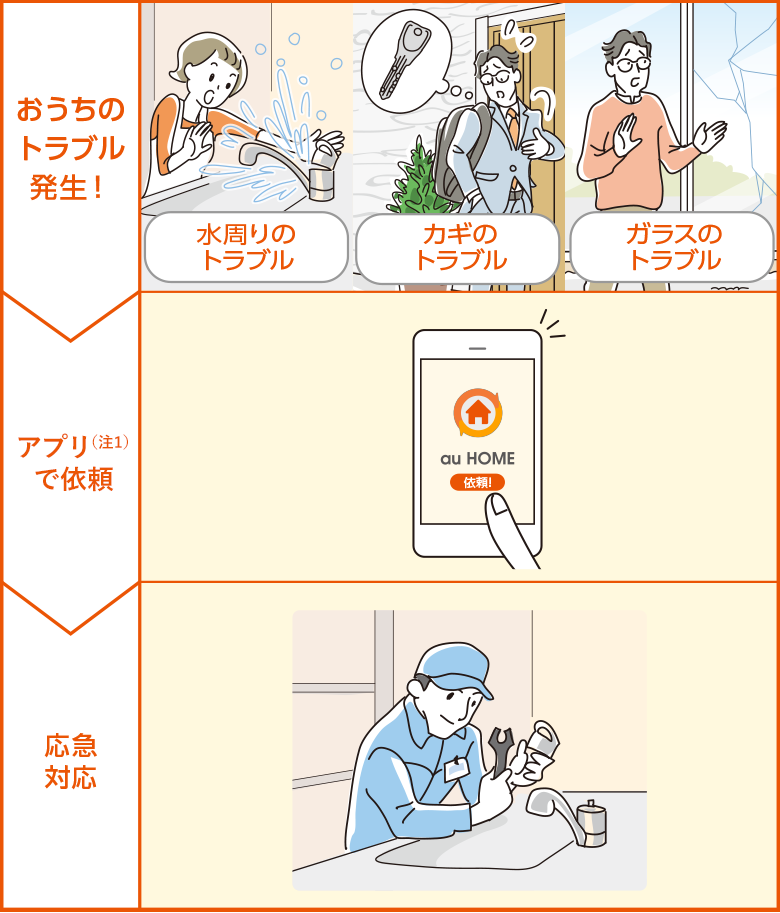 おうちのトラブル発生！

水周りのトラブル

カギのトラブル

ガラスのトラブル

アプリ（注1）で依頼

au HOME

依頼!

応急対応