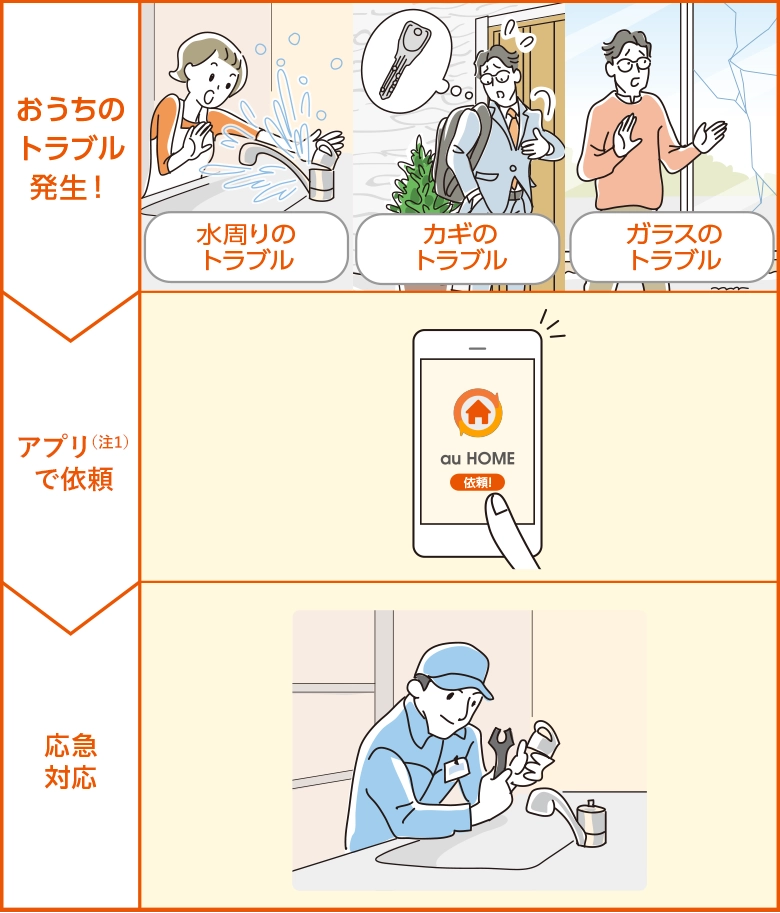 おうちのトラブル発生！

水周りのトラブル

カギのトラブル

ガラスのトラブル

アプリ（注1）で依頼

au HOME

依頼！

応急対応